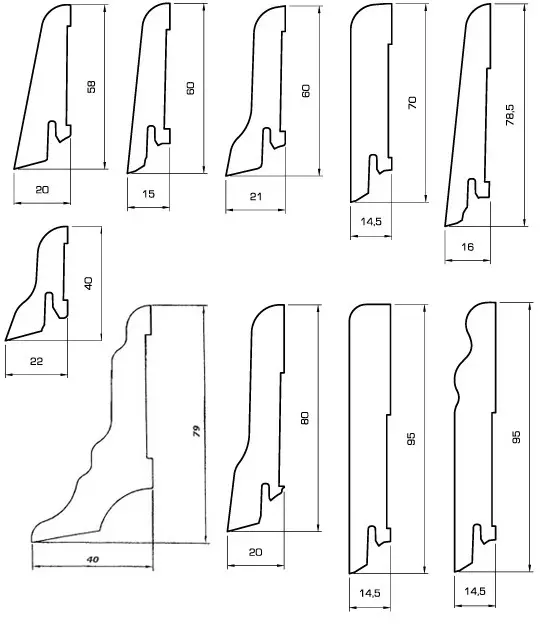 58
20
60
15
60
21
70
14,5
78,5
16
40
22
79
40
80
20
95
14,5
95
14,5