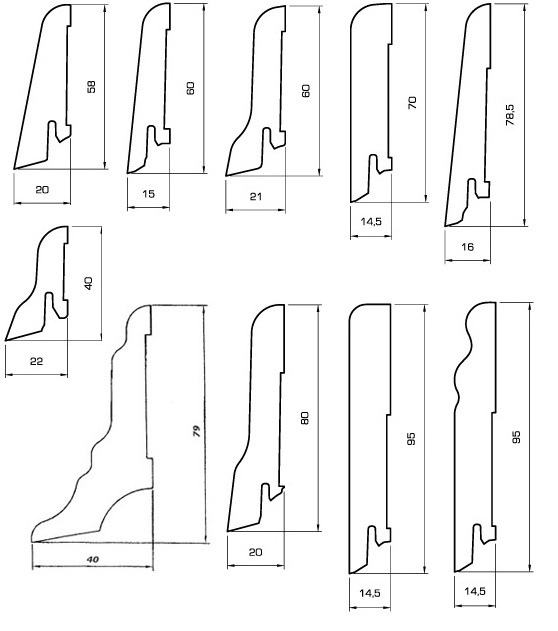 58
20
60
15
60
21
70
14,5
78,5
16
40
22
79
40
80
20
95
14,5
95
14,5