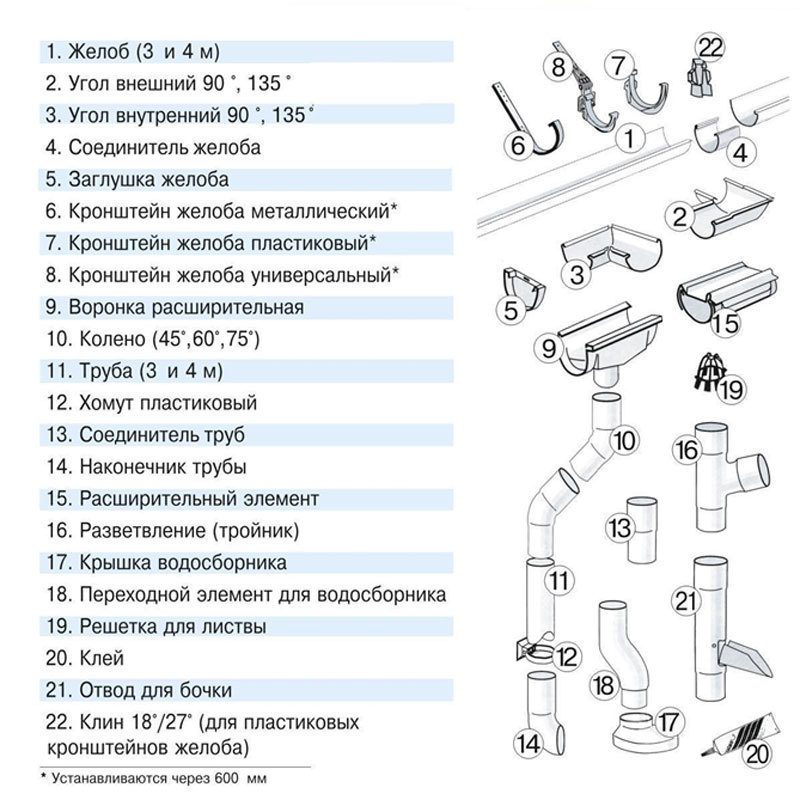 1. Желоб (3 и 4 м)
2. Угол внешний 90 °, 135 °
3. Угол внутренний 90 °, 135 °
4. Соединитель желоба
5. Заглушка желоба
6. Кронштейн желоба металлический*
7. Кронштейн желоба пластиковый*
8. Кронштейн желоба универсальный*
9. Воронка расширительная
10. Колено (45°,60°,75°)
11. Труба (3 и 4 м)
12. Хомут пластиковый
13. Соединитель труб
14. Наконечник трубы
15. Расширительный элемент
16. Разветвление (тройник)
17. Крышка водосборника
18. Переходной элемент для водосборника
19. Решетка для листвы
20. Клей
21. Отвод для бочки
22. Клин 18°/27° (для пластиковых кронштейнов желоба)

* Устанавливаются через 600 мм

8 7 22 6 1 4 2 3 5 15 9 19 10 16 13 11 21 12 18 17 14 20